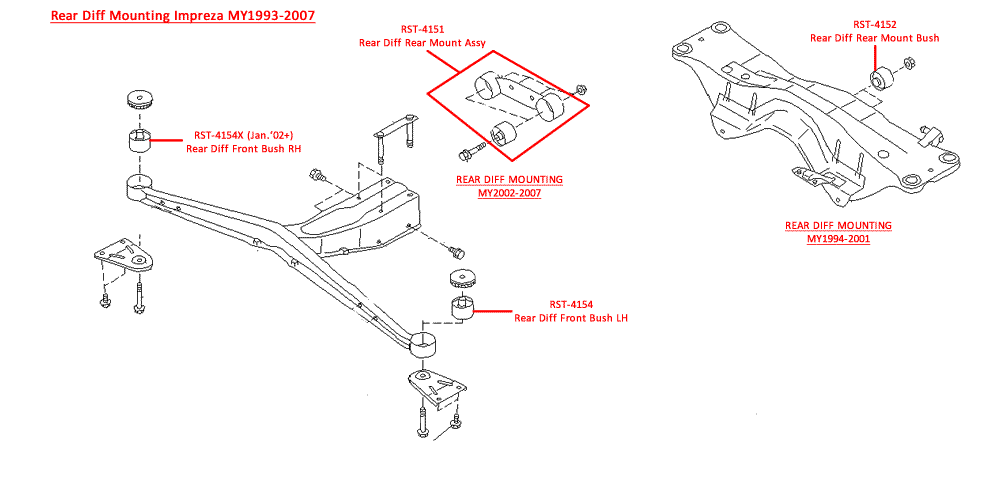 Rear Diff Mounting Impreza MY1993-2007

RST-4151
Rear Diff Rear Mount Assy

RST-4152
Rear Diff Rear Mount Bush

RST-4154X (Jan.'02+)
Rear Diff Front Bush RH

REAR DIFF MOUNTING
MY2002-2007

REAR DIFF MOUNTING
MY1994-2001

RST-4154
Rear Diff Front Bush LH