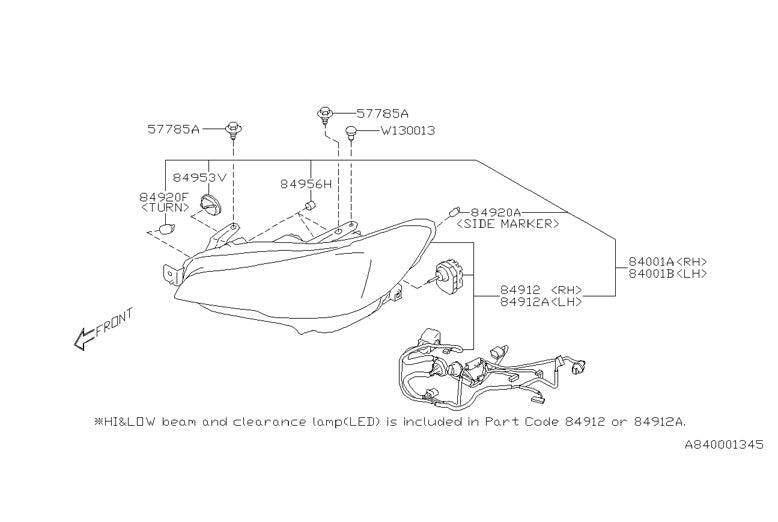 57785A
57785A
W130013
84953V
84956H
84920F
<TURN>
84920A
<SIDE MARKER>
84001A<RH>
84001B<LH>
84912 <RH>
84912A<LH>
FRONT
※HI&LOW beam and clearance lamp(LED) is included in Part Code 84912 or 84912A.
A840001345